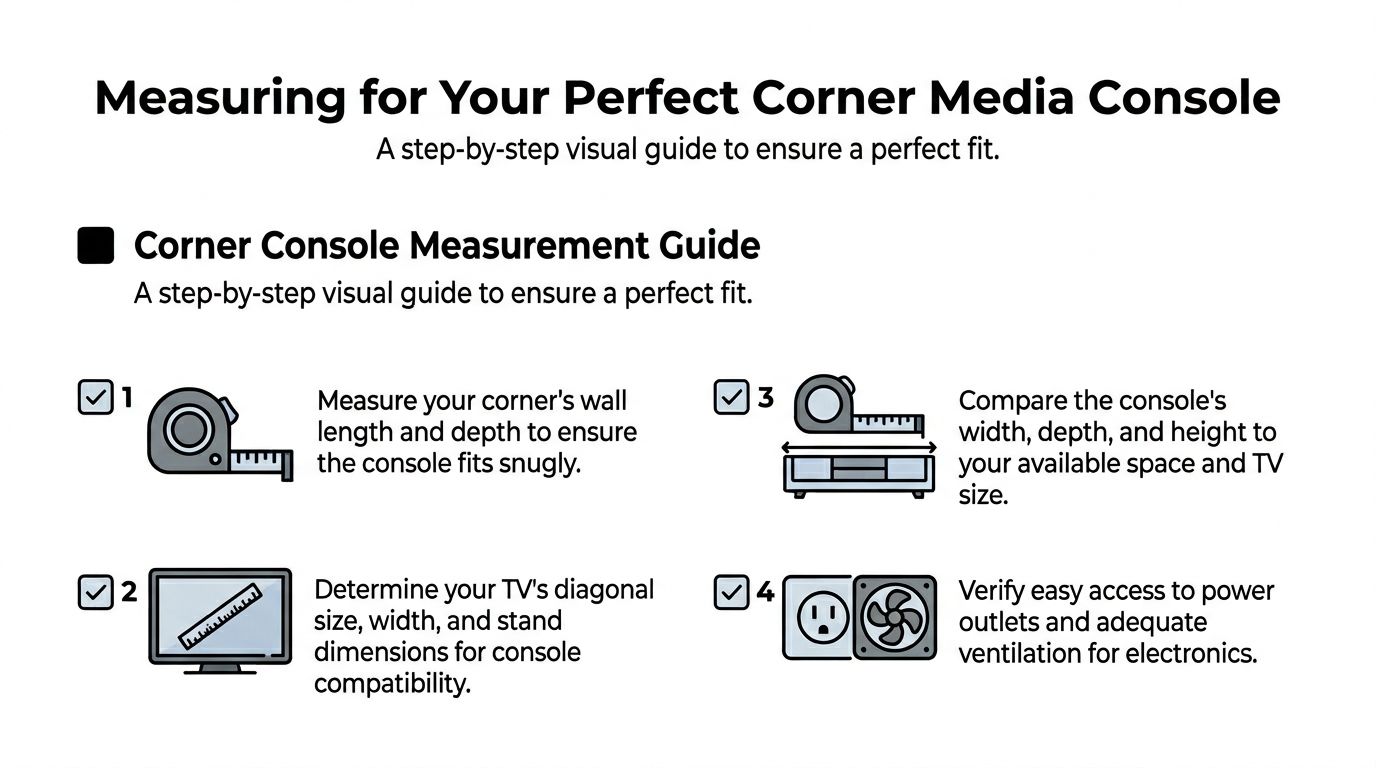 Measuring for Your Perfect Corner Media Console

A step-by-step visual guide to ensure a perfect fit.

Corner Console Measurement Guide

A step-by-step visual guide to ensure a perfect fit.

1 Measure your corner's wall length and depth to ensure the console fits snugly.

2 Determine your TV's diagonal size, width, and stand dimensions for console compatibility.

3 Compare the console's width, depth, and height to your available space and TV size.

4 Verify easy access to power outlets and adequate ventilation for electronics.