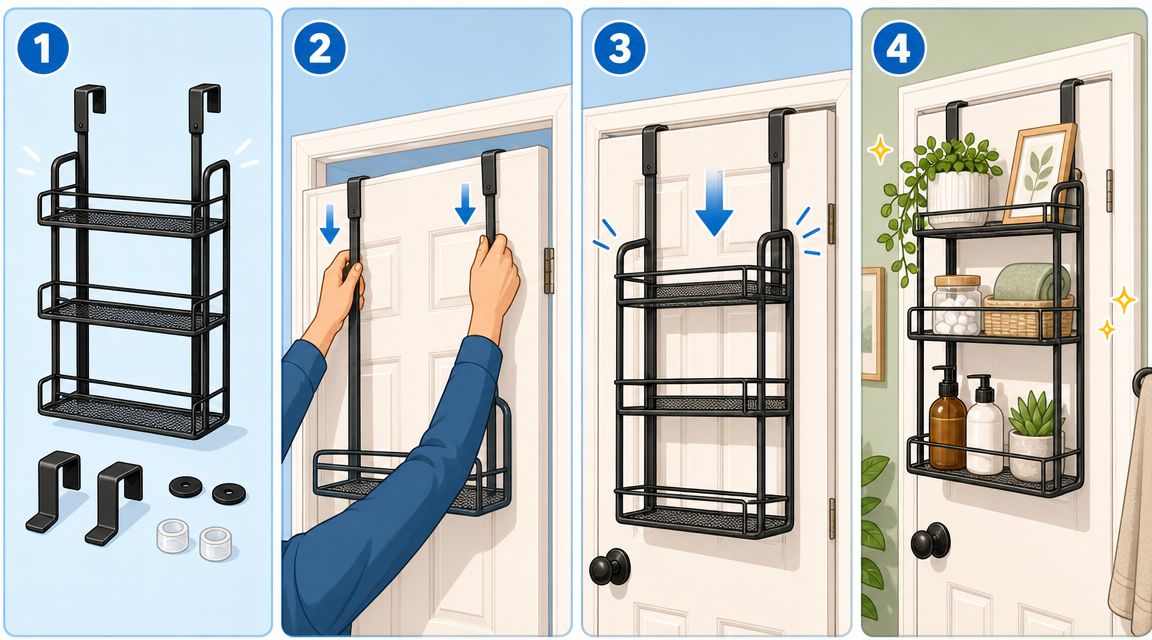 1

2

3

4